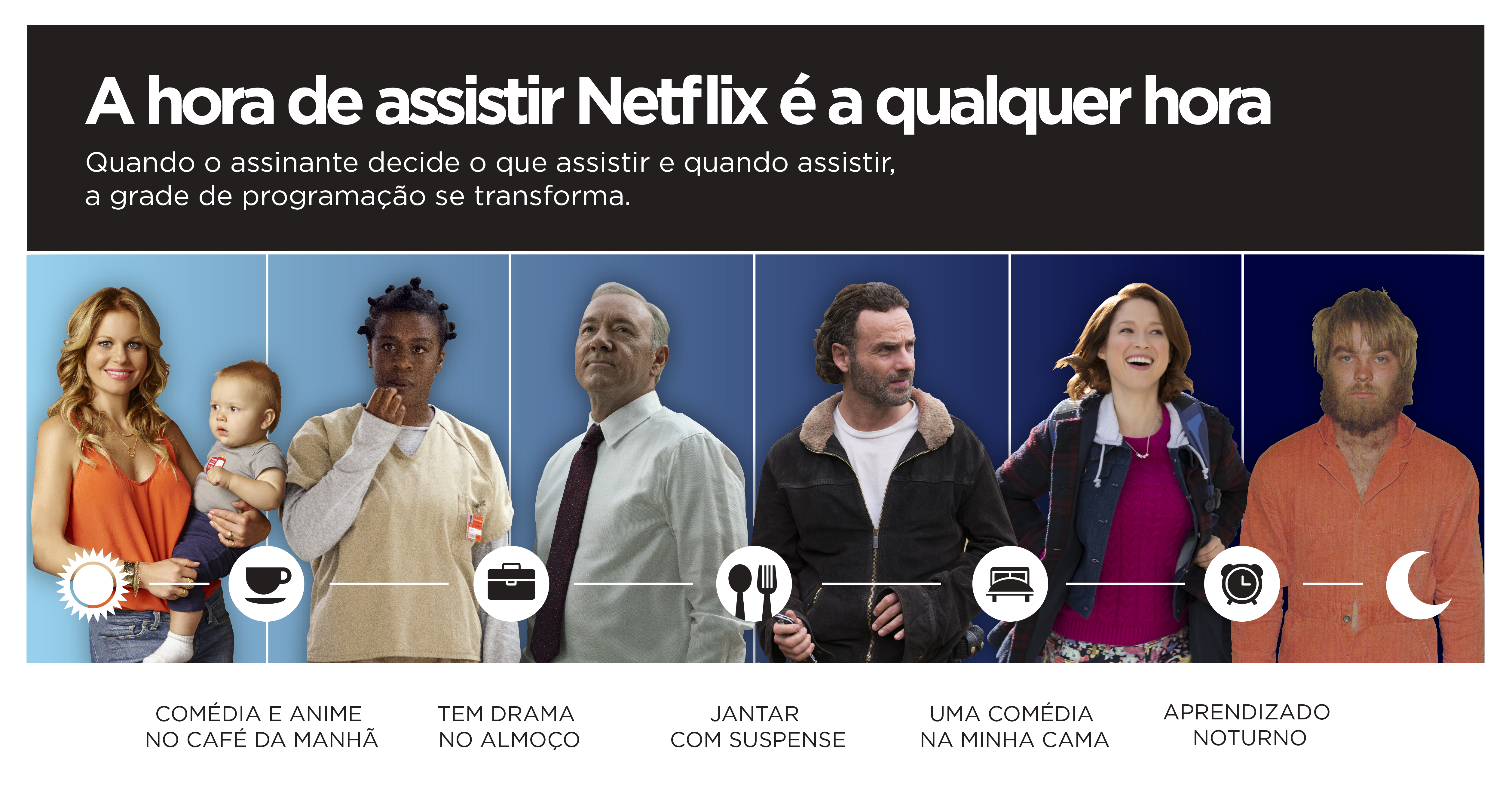 A hora de assistir Netflix é a qualquer hora

Quando o assinante decide o que assistir e quando assistir, a grade de programação se transforma.

COMÉDIA E ANIME NO CAFÉ DA MANHÃ

TEM DRAMA NO ALMOÇO

JANTAR COM SUSPENSE

UMA COMÉDIA NA MINHA CAMA

APRENDIZADO NOTURNO